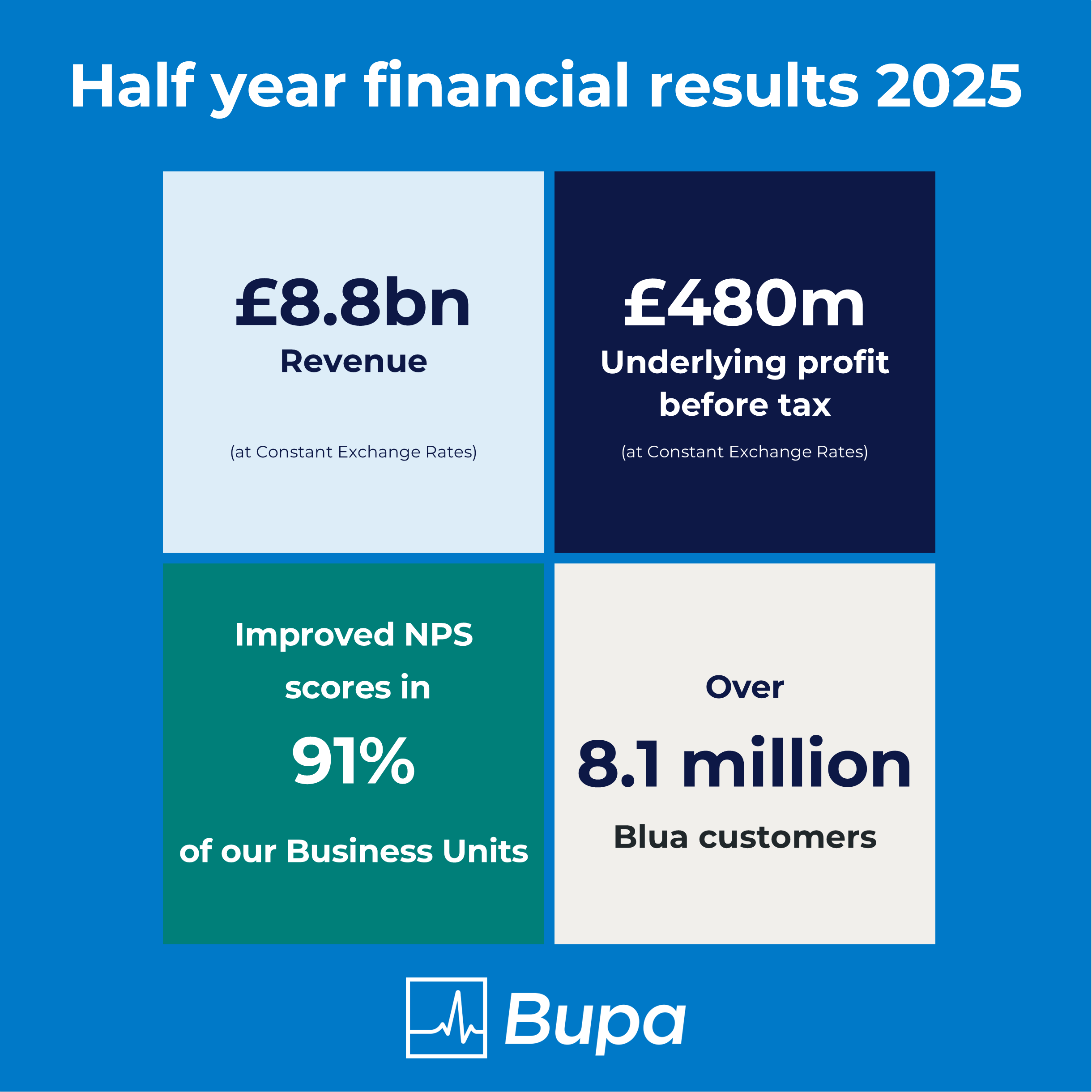 Half year financial results 2025

£8.8bn
Revenue

(at Constant Exchange Rates)

£480m
Underlying profit before tax

(at Constant Exchange Rates)

Improved NPS scores in
91%
of our Business Units

Over
8.1 million
Blua customers

Bupa