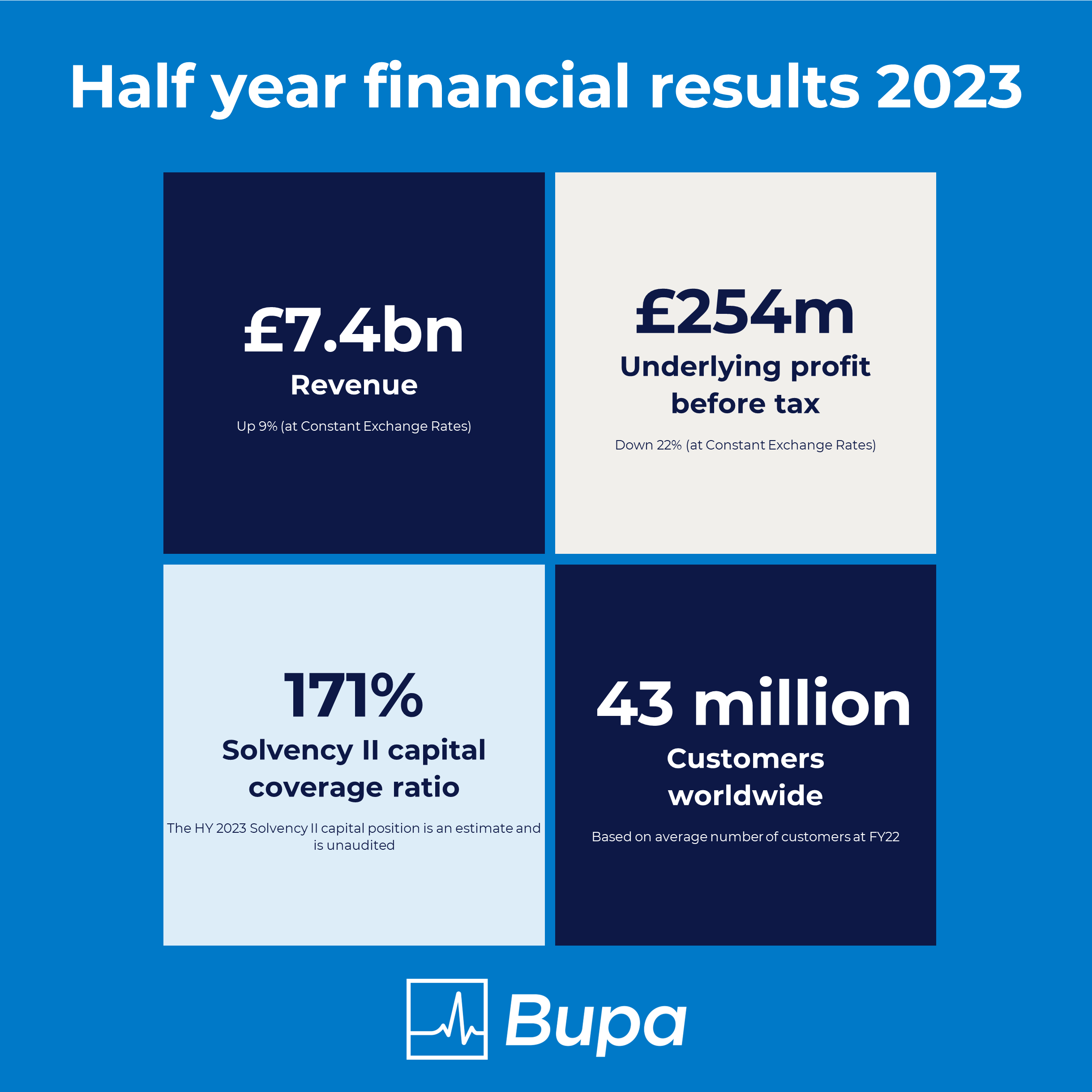 Half year financial results 2023

£7.4bn
Revenue
Up 9% (at Constant Exchange Rates)

£254m
Underlying profit before tax
Down 22% (at Constant Exchange Rates)

171%
Solvency II capital coverage ratio
The HY 2023 Solvency II capital position is an estimate and is unaudited

43 million
Customers worldwide
Based on average number of customers at FY22

Bupa